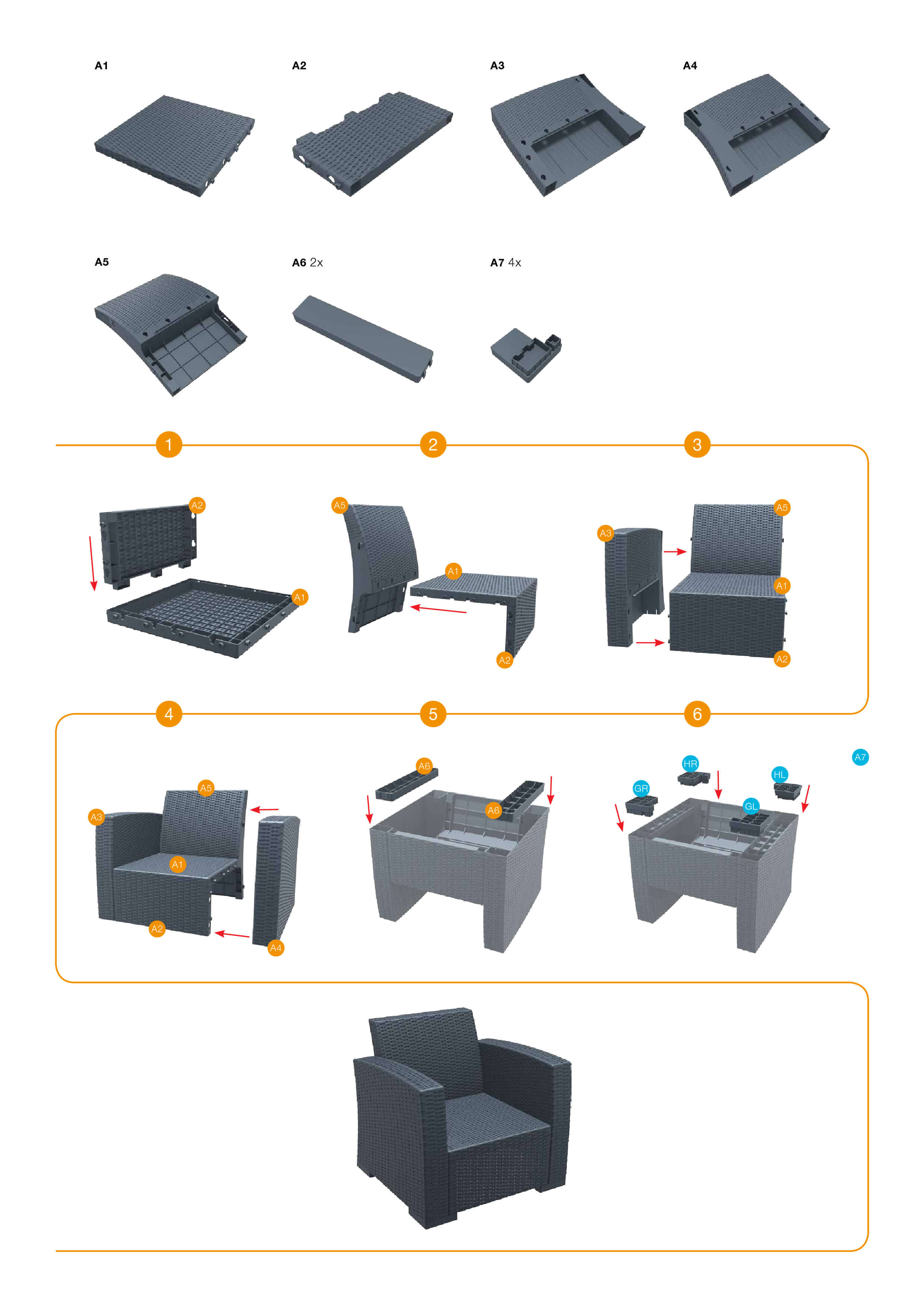 A1

A2

A3

A4

A5

A6 2x

A7 4x

1

A2

A1

2

A5

A1

A2

3

A3

A5

A1

A2

4

A5

A3

A1

A2

A4

5

A6

A6

6

A7

HR

HL

GR

GL