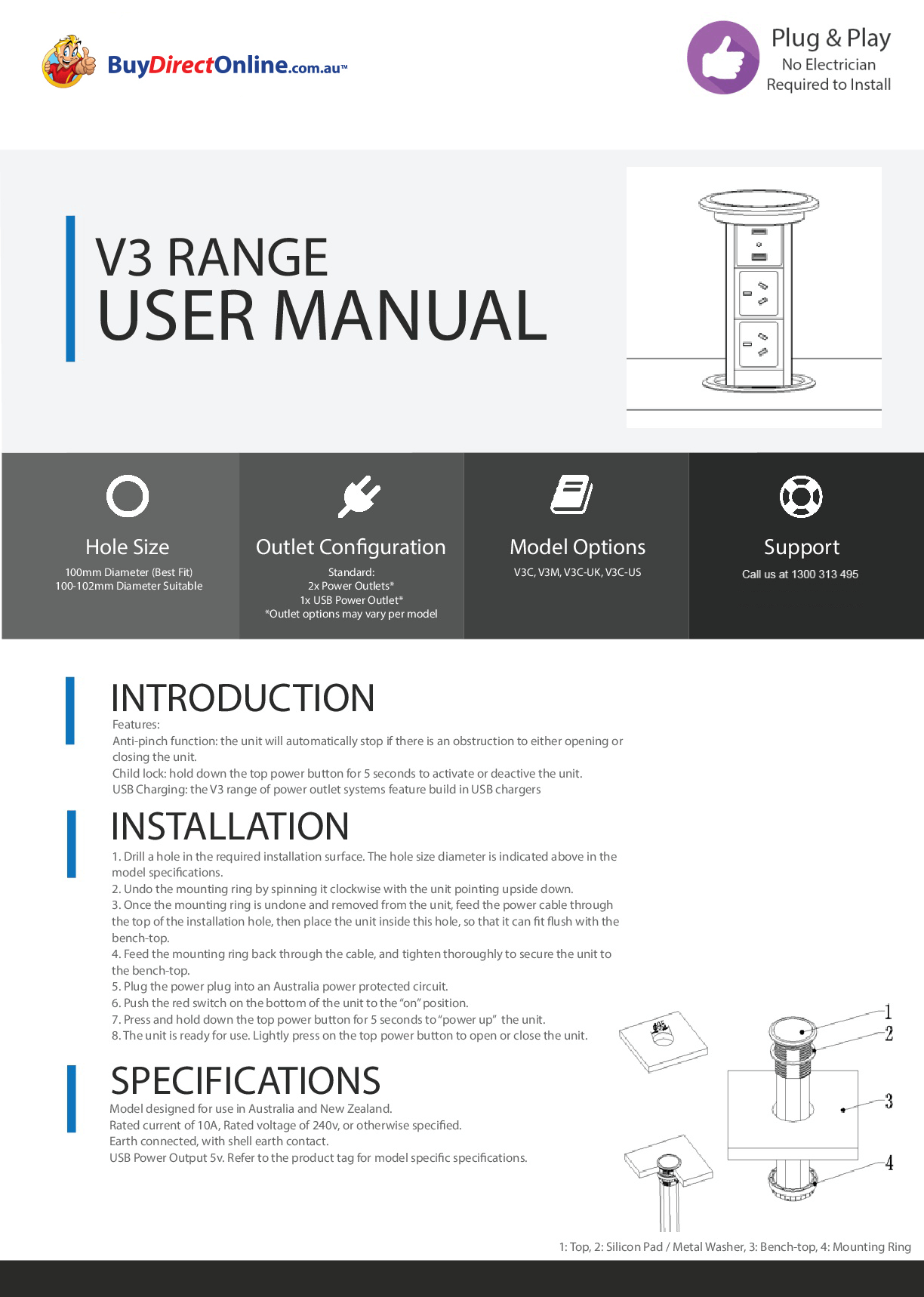 BuyDirectOnline.com.au™

Plug & Play
No Electrician
Required to Install

V3 RANGE
USER MANUAL

Hole Size
100mm Diameter (Best Fit)
100-102mm Diameter Suitable

Outlet Configuration
Standard:
2x Power Outlets*
1x USB Power Outlet*
*Outlet options may vary per model

Model Options
V3C, V3M, V3C-UK, V3C-US

Support
Call us at 1300 313 495

INTRODUCTION
Features:
Anti-pinch function: the unit will automatically stop if there is an obstruction to either opening or closing the unit.
Child lock: hold down the top power button for 5 seconds to activate or deactive the unit.
USB Charging: the V3 range of power outlet systems feature build in USB chargers

INSTALLATION
1. Drill a hole in the required installation surface. The hole size diameter is indicated above in the model specifications.
2. Undo the mounting ring by spinning it clockwise with the unit pointing upside down.
3. Once the mounting ring is undone and removed from the unit, feed the power cable through the top of the installation hole, then place the unit inside this hole, so that it can fit flush with the bench-top.
4. Feed the mounting ring back through the cable, and tighten thoroughly to secure the unit to the bench-top.
5. Plug the power plug into an Australia power protected circuit.
6. Push the red switch on the bottom of the unit to the "on" position.
7. Press and hold down the top power button for 5 seconds to "power up" the unit.
8. The unit is ready for use. Lightly press on the top power button to open or close the unit.

SPECIFICATIONS
Model designed for use in Australia and New Zealand.
Rated current of 10A, Rated voltage of 240v, or otherwise specified.
Earth connected, with shell earth contact.
USB Power Output 5v. Refer to the product tag for model specific specifications.

1
2
3
4

1: Top, 2: Silicon Pad / Metal Washer, 3: Bench-top, 4: Mounting Ring